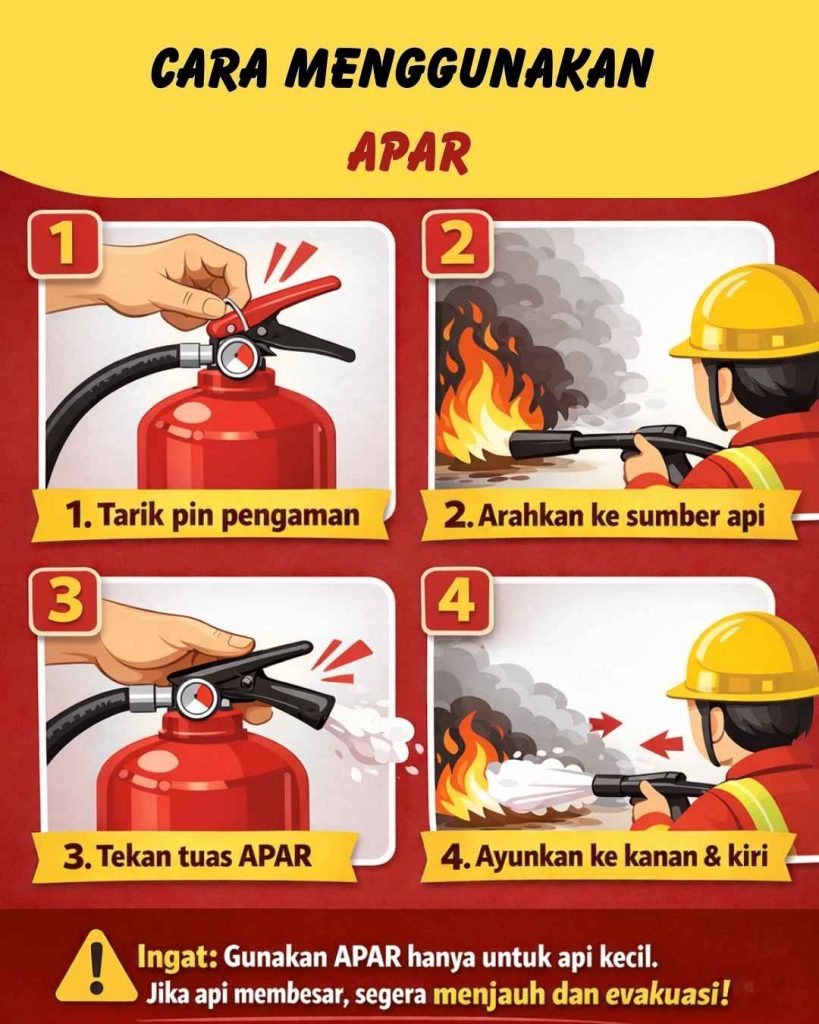 CARA MENGGUNAKAN

APAR

1

1. Tarik pin pengaman

2

2. Arahkan ke sumber api

3

3. Tekan tuas APAR

4

4. Ayunkan ke kanan & kiri

Ingat: Gunakan APAR hanya untuk api kecil. Jika api membesar, segera menjauh dan evakuasi!