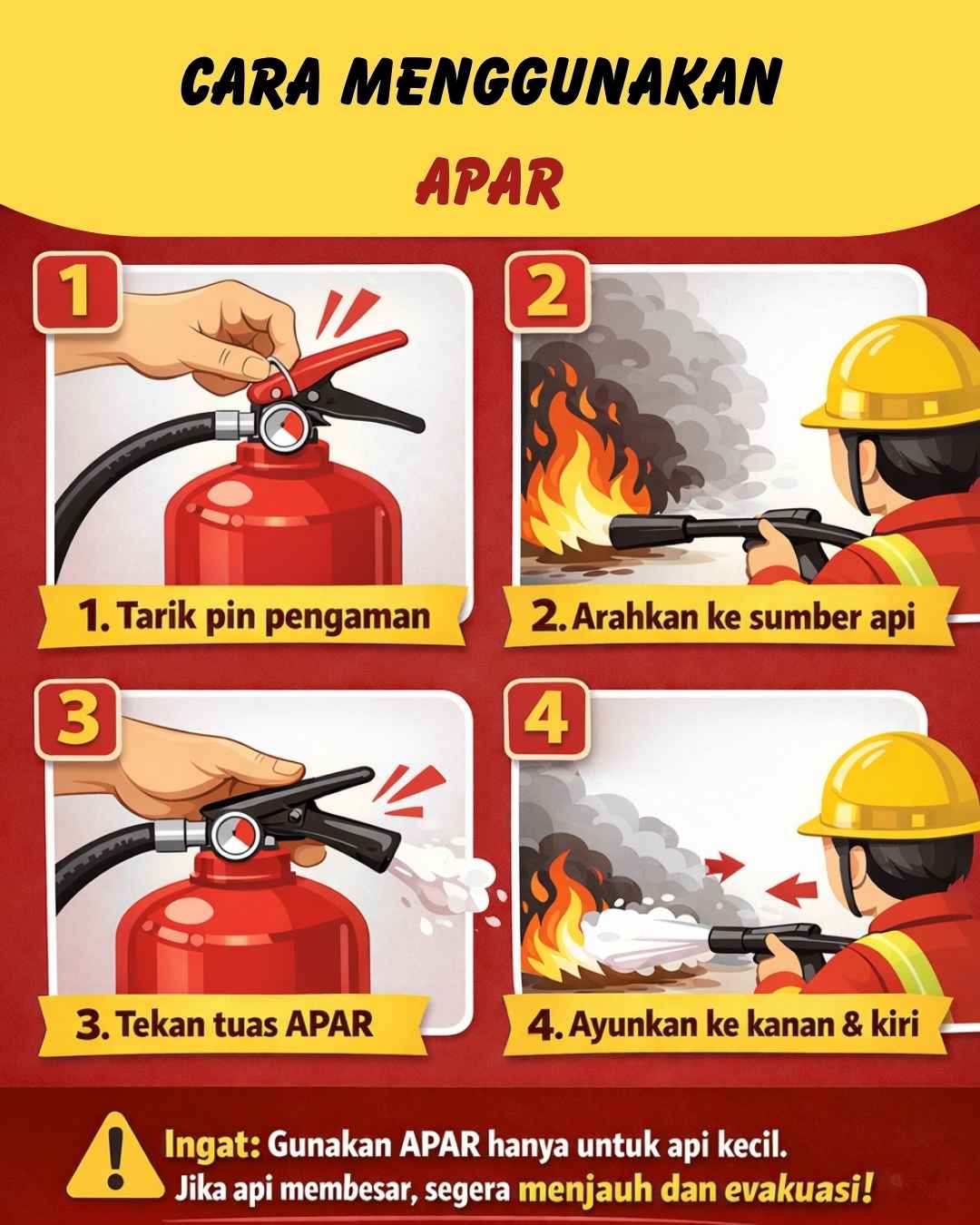 CARA MENGGUNAKAN

APAR

1

1. Tarik pin pengaman

2

2. Arahkan ke sumber api

3

3. Tekan tuas APAR

4

4. Ayunkan ke kanan & kiri

Ingat: Gunakan APAR hanya untuk api kecil. Jika api membesar, segera menjauh dan evakuasi!